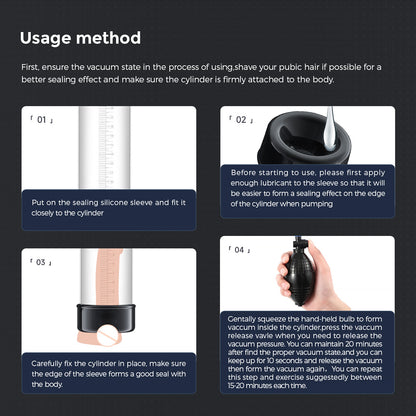 Usage method

First, ensure the vacuum state in the process of using,shave your pubic hair if possible for a better sealing effect and make sure the cylinder is firmly attached to the body.

「 01 」

Put on the sealing silicone sleeve and fit it closely to the cylinder

「 02 」

Before starting to use, please first apply enough lubricant to the sleeve so that it will be easier to form a sealing effect on the edge of the cylinder when pumping

「 03 」

Carefully fix the cylinder in place, make sure the edge of the sleeve forms a good seal with the body.

「 04 」

Gentally squeeze the hand-held bulb to form vaccum inside the cylinder,press the vaccum release vavle when you need to release the vacuum pressure. You can maintain 20 minutes after find the proper vacuum state,and you can keep up for 10 seconds and release the vacuum then form the vacuum again. You can repeat this step and exercise suggestedly between 15-20 minutes each time.