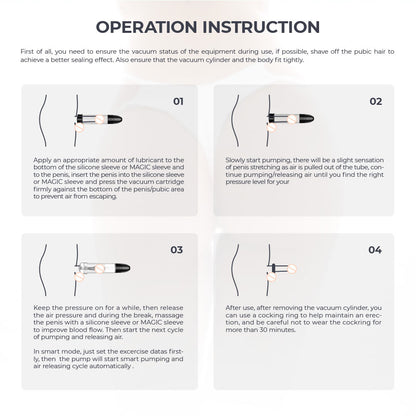 OPERATION INSTRUCTION

First of all, you need to ensure the vacuum status of the equipment during use, if possible, shave off the pubic hair to achieve a better sealing effect. Also ensure that the vacuum cylinder and the body fit tightly.

01

Apply an appropriate amount of lubricant to the bottom of the silicone sleeve or MAGIC sleeve and to the penis, insert the penis into the silicone sleeve or MAGIC sleeve and press the vacuum cartridge firmly against the bottom of the penis/pubic area to prevent air from escaping.

02

Slowly start pumping, there will be a slight sensation of penis stretching as air is pulled out of the tube, continue pumping/releasing air until you find the right pressure level for your

03

Keep the pressure on for a while, then release the air pressure and during the break, massage the penis with a silicone sleeve or MAGIC sleeve to improve blood flow. Then start the next cycle of pumping and releasing air.

In smart mode, just set the excercise datas firstly, then the pump will start smart pumping and air releasing cycle automatically .

04

After use, after removing the vacuum cylinder, you can use a cocking ring to help maintain an erection, and be careful not to wear the cockring for more than 30 minutes.